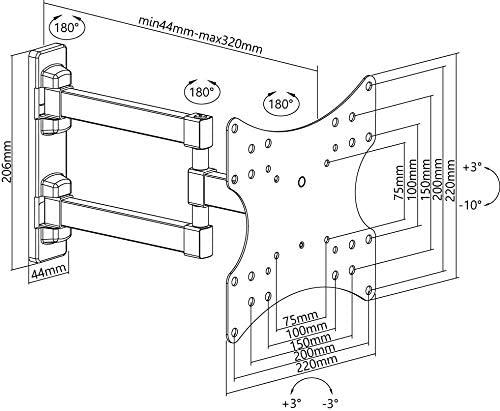 180°
min44mm-max320mm
180°
180°
206mm
44mm
75mm
100mm
150mm
200mm
220mm
+3°
-10°
75mm
100mm
150mm
200mm
220mm
+3°
-3°