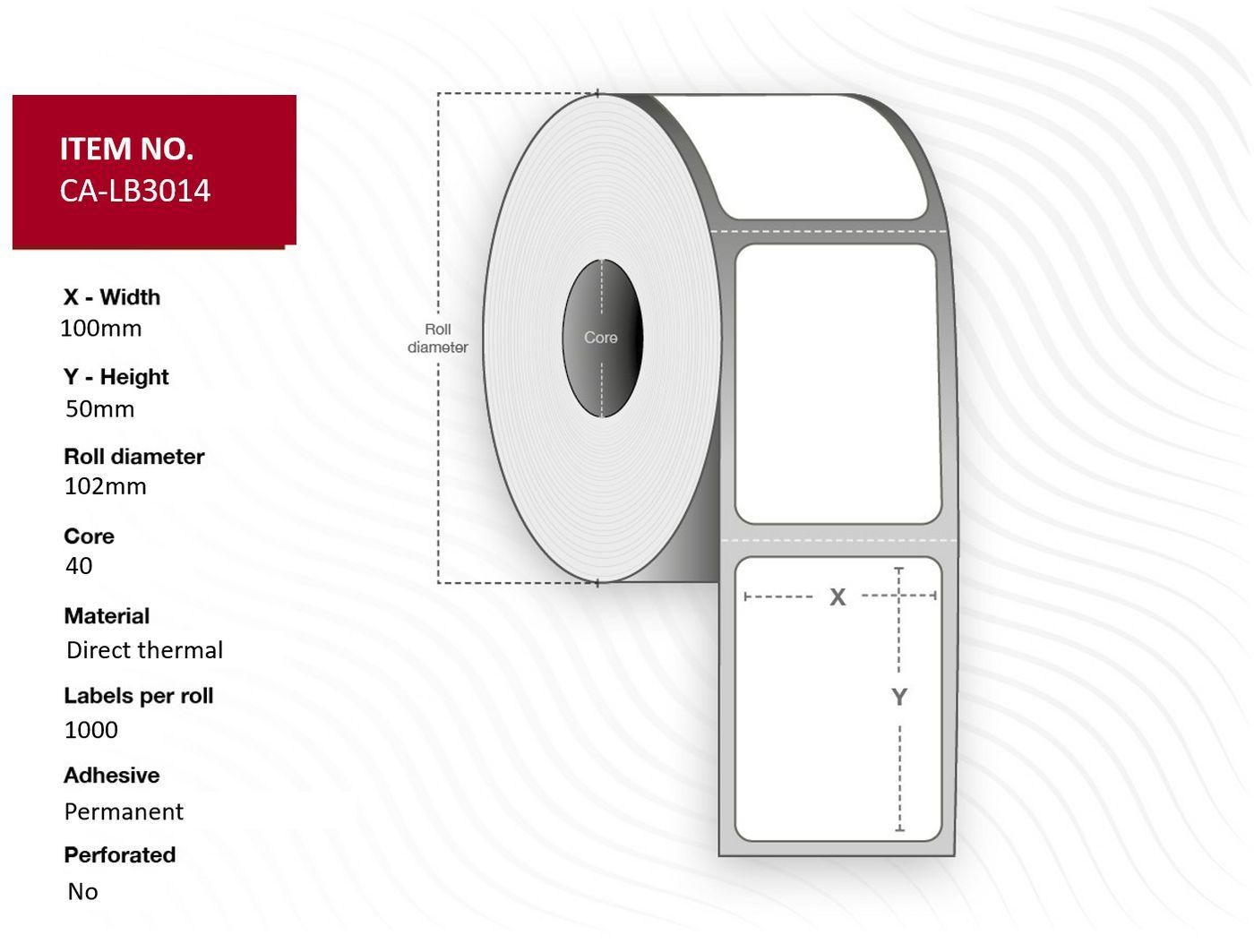 ITEM NO.
CA-LB3014

X - Width
100mm

Y - Height
50mm

Roll diameter
102mm

Core
40

Material
Direct thermal

Labels per roll
1000

Adhesive
Permanent

Perforated
No

Roll diameter

Core

X

Y